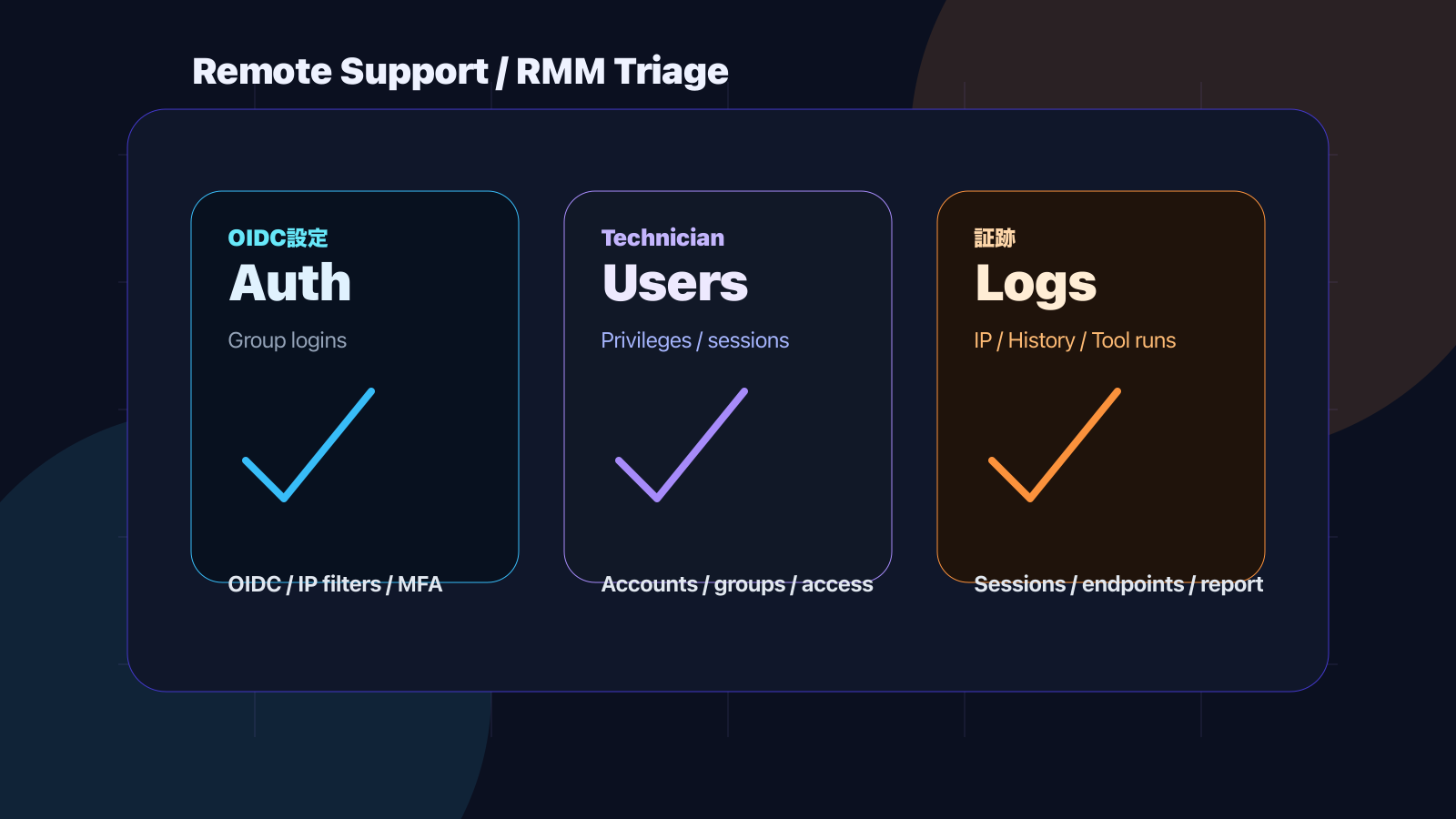 Remote Support / RMM Triage

OIDC設定
Auth
Group logins
OIDC / IP filters / MFA

Technician
Users
Privileges / sessions
Accounts / groups / access

証跡
Logs
IP / History / Tool runs
Sessions / endpoints / report